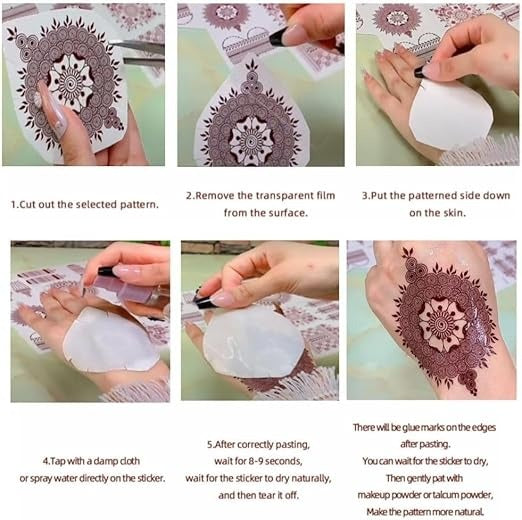 1.Cut out the selected pattern.

2.Remove the transparent film from the surface.

3.Put the patterned side down on the skin.

4.Tap with a damp cloth or spray water directly on the sticker.

5.After correctly pasting, wait for 8-9 seconds, wait for the sticker to dry naturally, and then tear it off.

There will be glue marks on the edges after pasting. You can wait for the sticker to dry, Then gently pat with makeup powder or talcum powder, Make the pattern more natural.