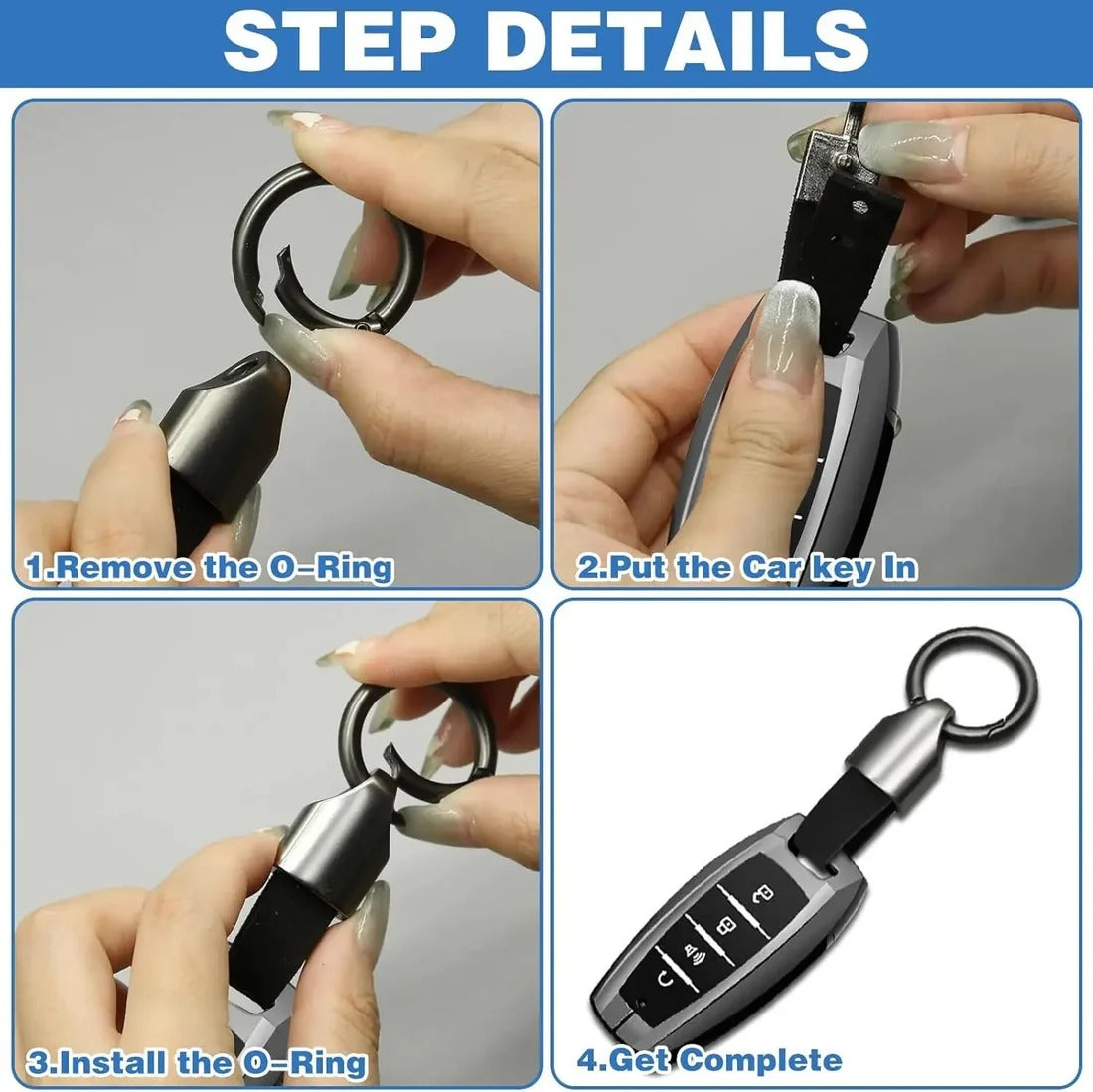 STEP DETAILS

1.Remove the O-Ring

2.Put the Car key In

3.Install the O-Ring

4.Get Complete