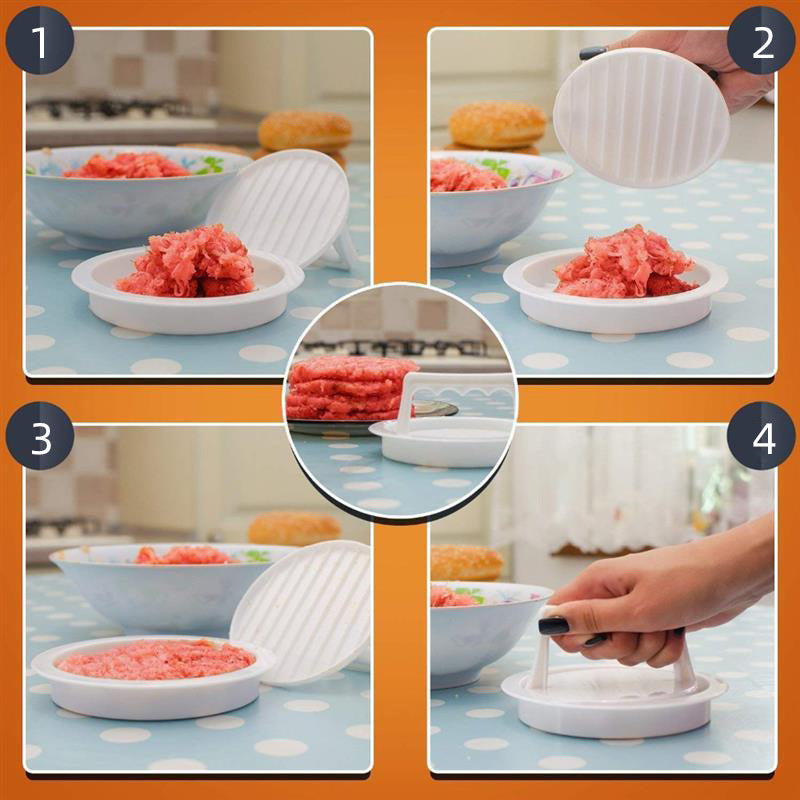 1

2

3

4