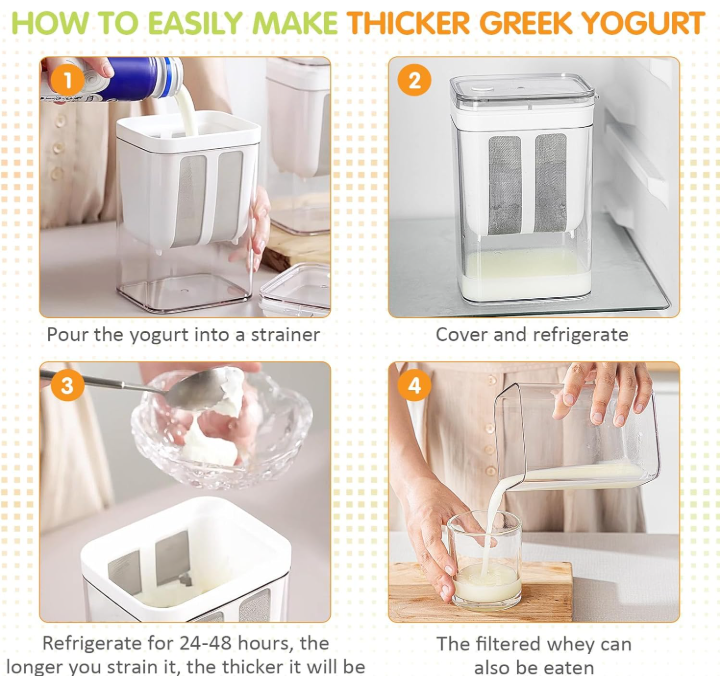 HOW TO EASILY MAKE THICKER GREEK YOGURT

1

Pour the yogurt into a strainer

2

Cover and refrigerate

3

Refrigerate for 24-48 hours, the longer you strain it, the thicker it will be

4

The filtered whey can also be eaten