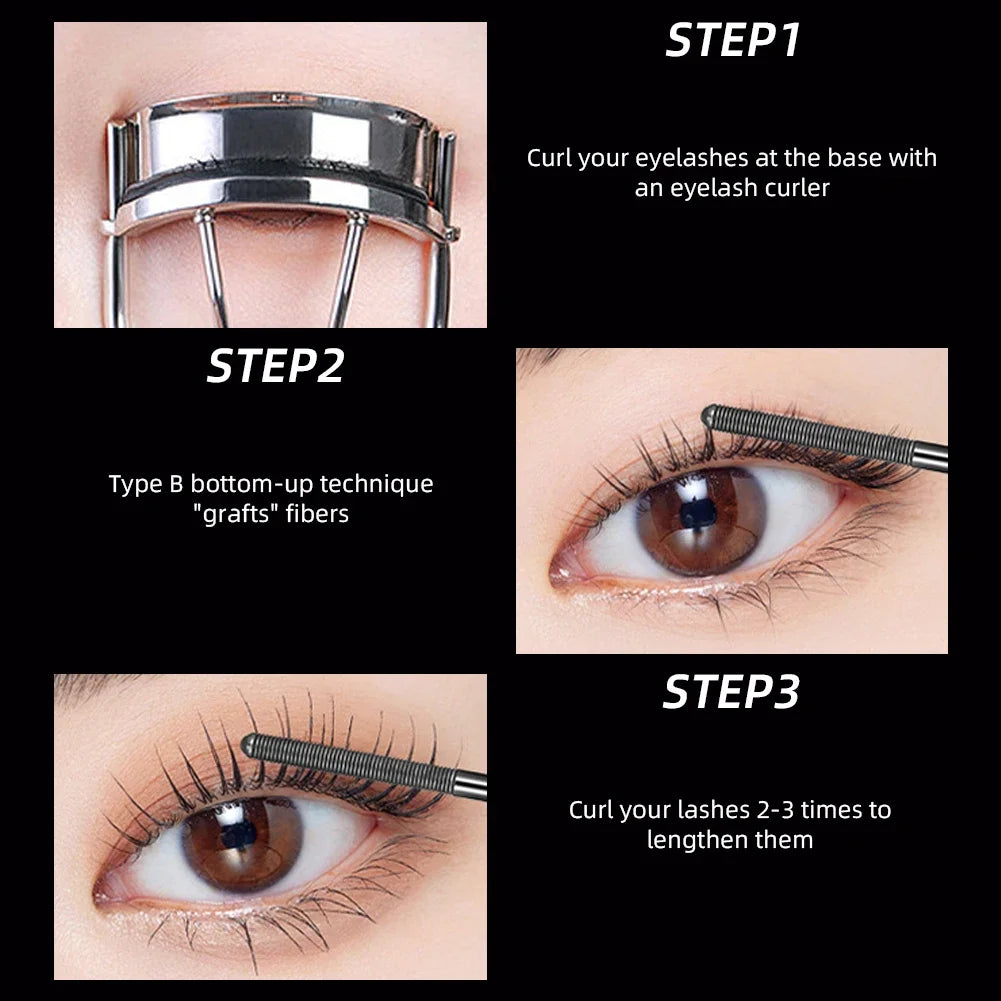 STEP1

Curl your eyelashes at the base with an eyelash curler

STEP2

Type B bottom-up technique "grafts" fibers

STEP3

Curl your lashes 2-3 times to lengthen them