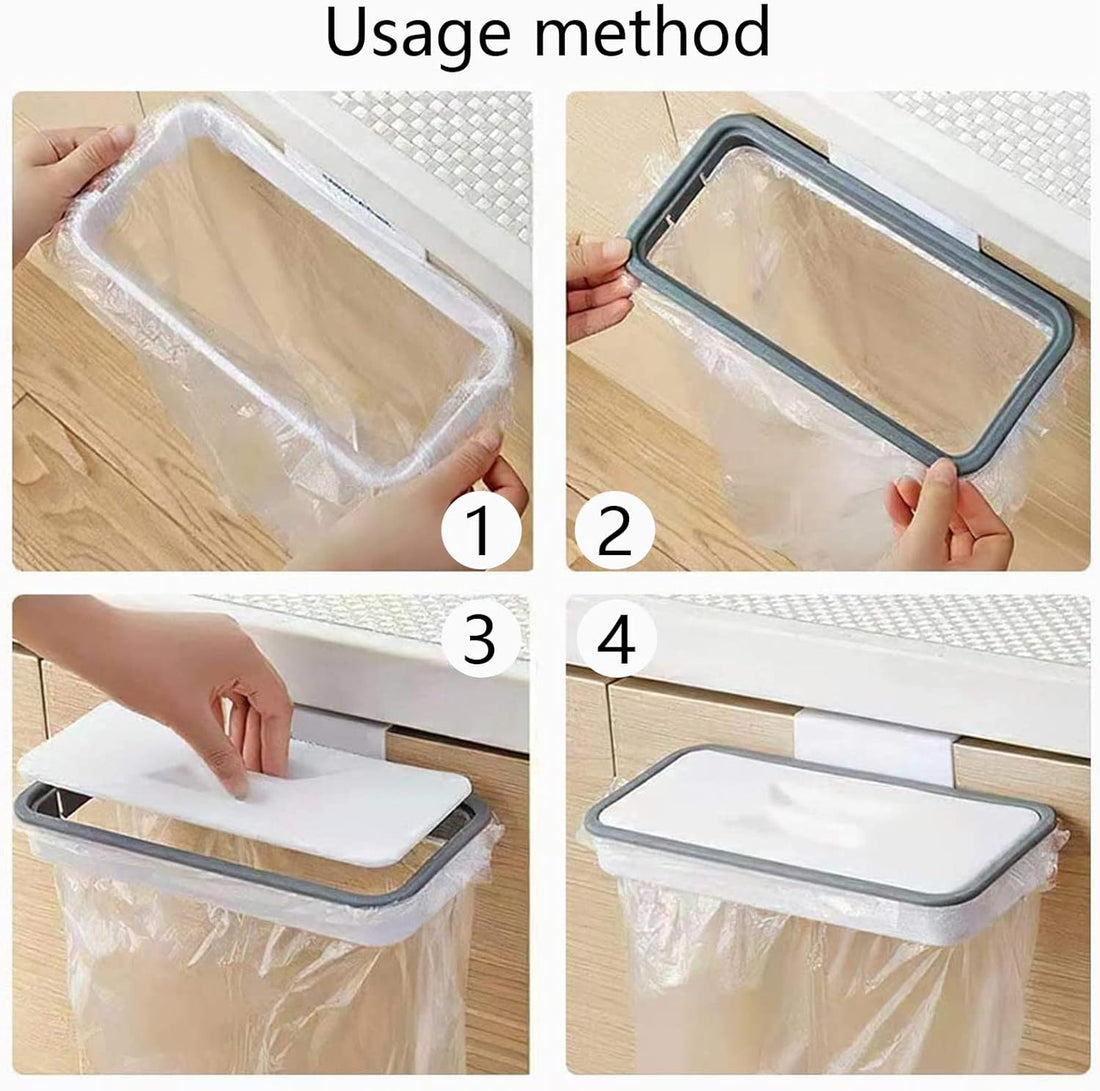 Usage method

1

2

3

4