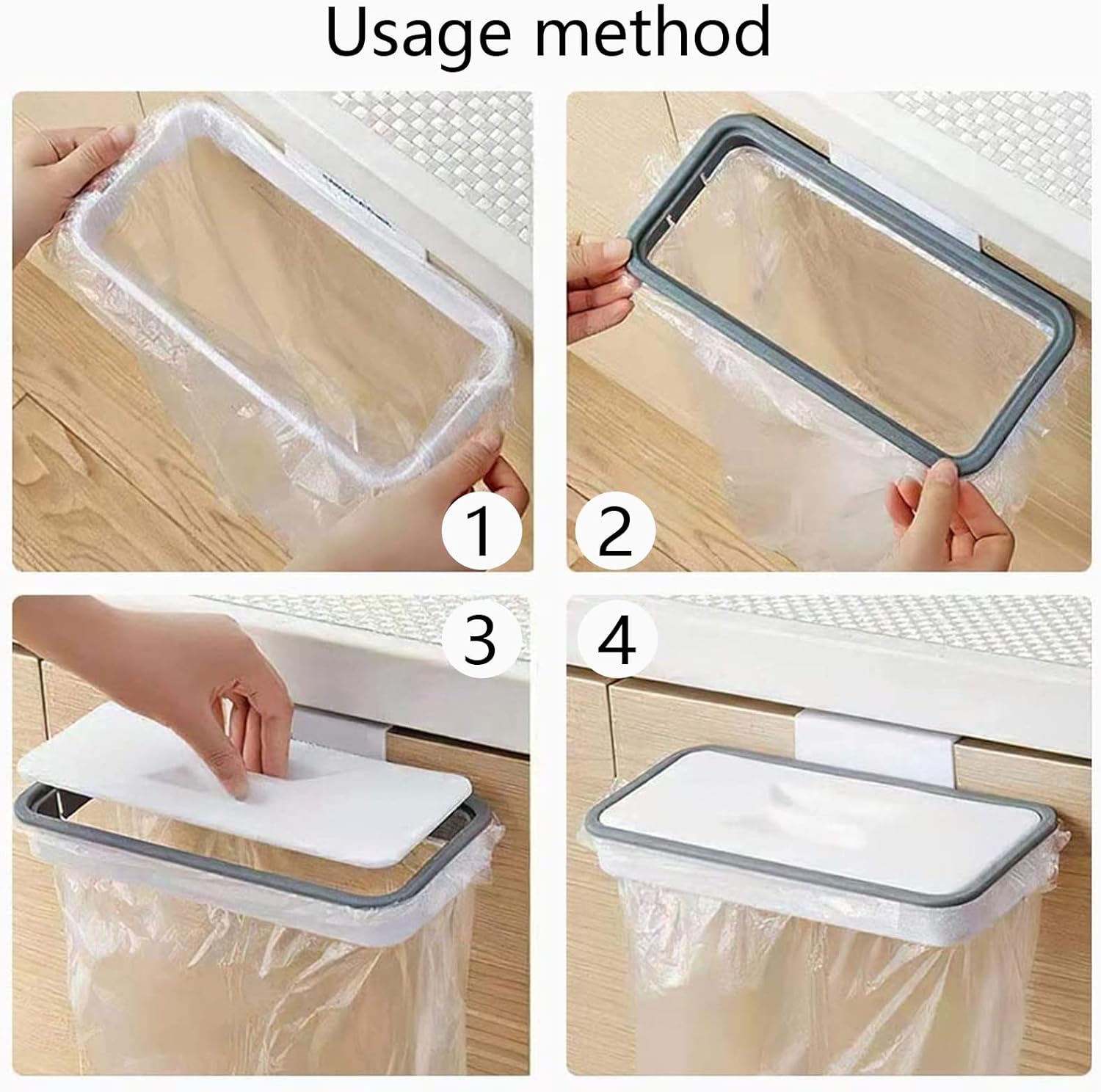 Usage method

1

2

3

4