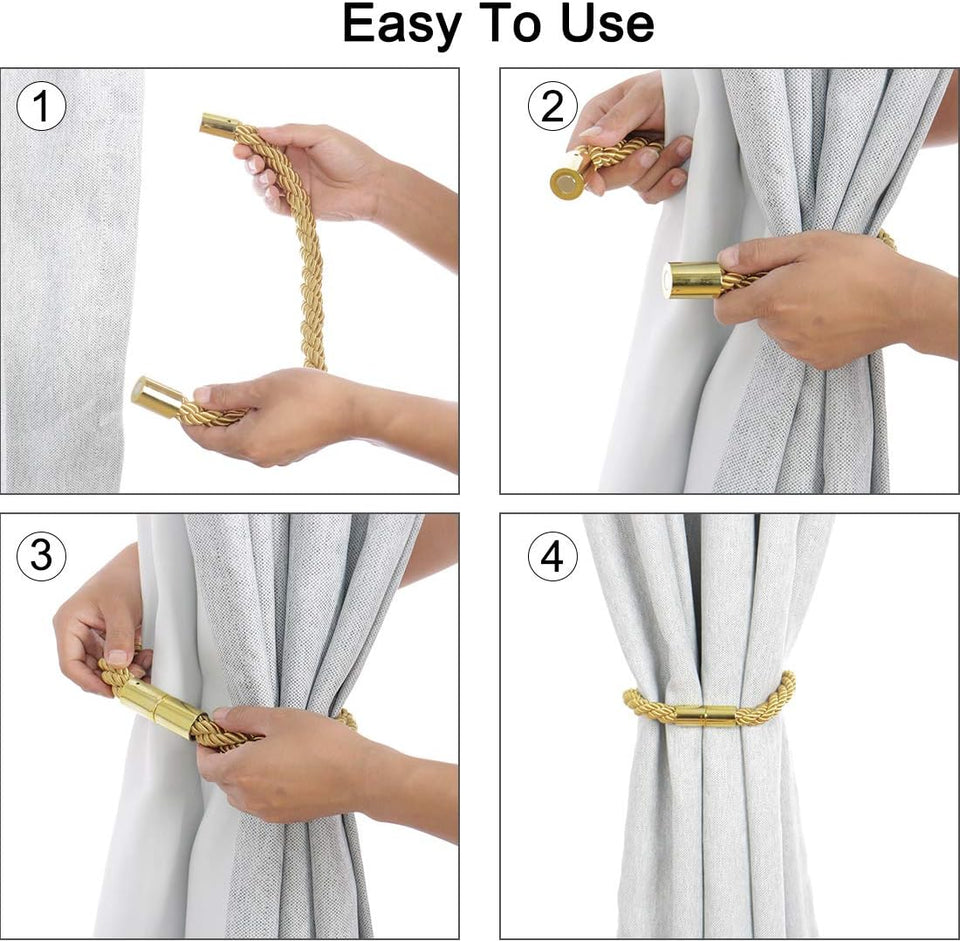 Easy To Use

1

2

3

4