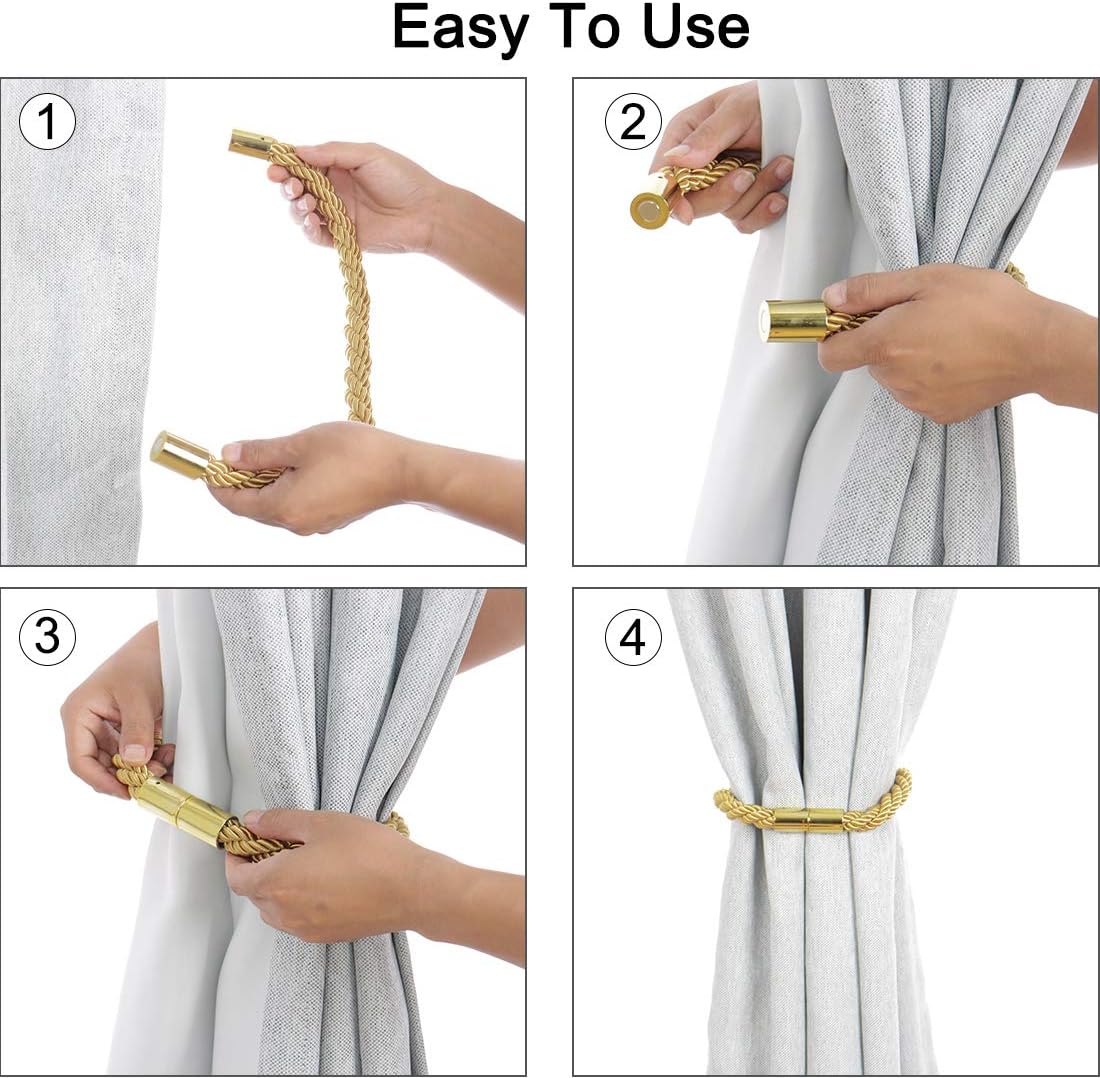 Easy To Use

1

2

3

4